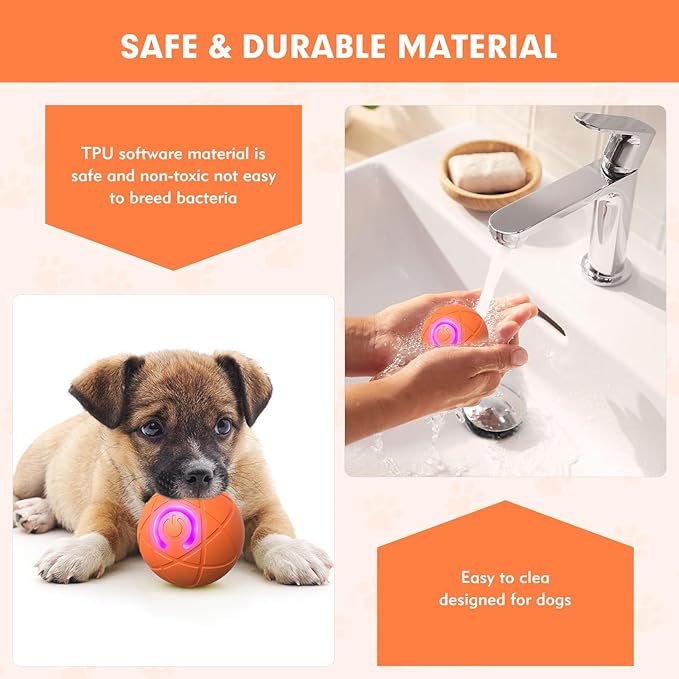 SAFE & DURABLE MATERIAL

TPU software material is safe and non-toxic not easy to breed bacteria

Easy to clea designed for dogs