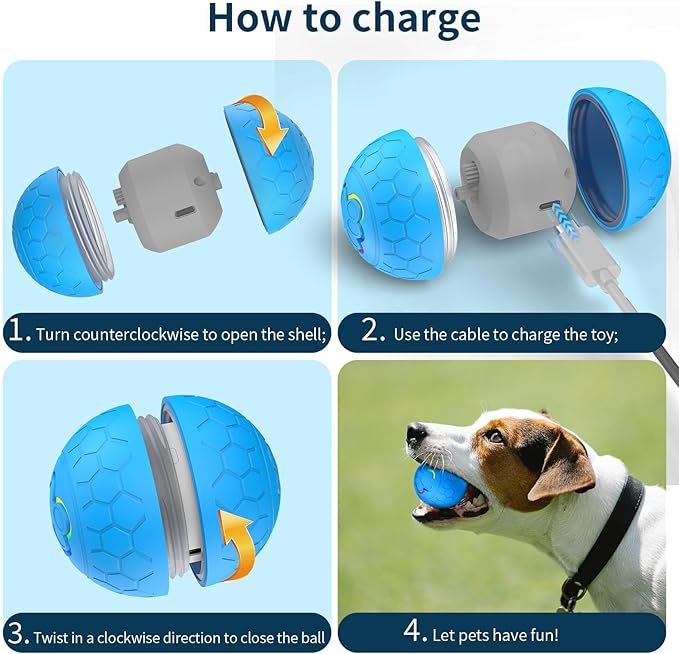 How to charge

1. Turn counterclockwise to open the shell;

2. Use the cable to charge the toy;

3. Twist in a clockwise direction to close the ball

4. Let pets have fun!