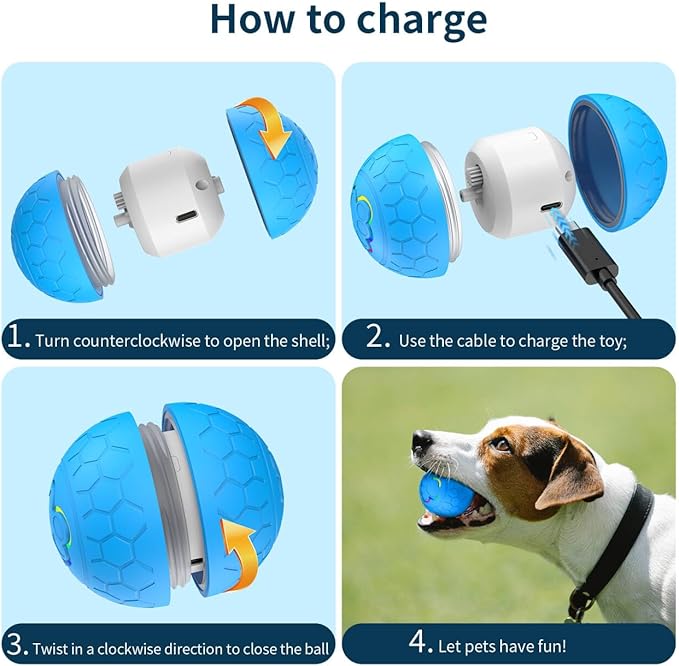 How to charge

1. Turn counterclockwise to open the shell;

2. Use the cable to charge the toy;

3. Twist in a clockwise direction to close the ball

4. Let pets have fun!