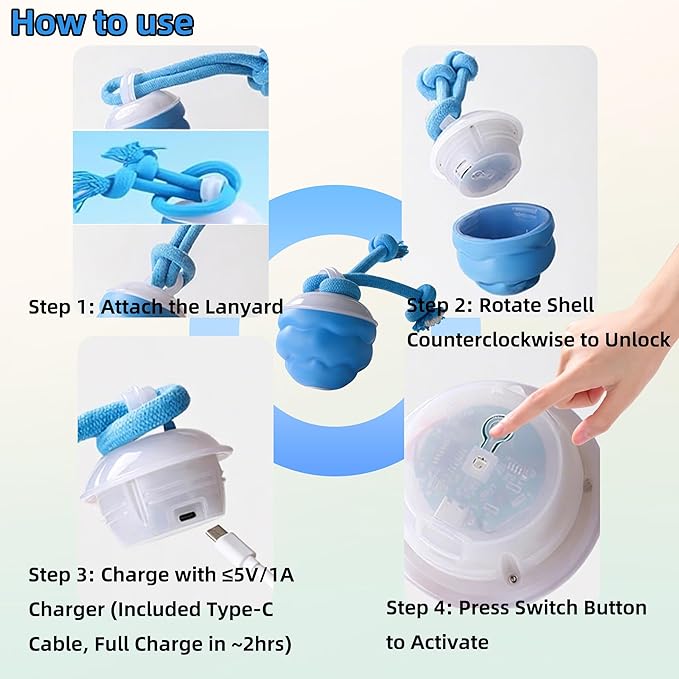 How to use

Step 1: Attach the Lanyard

Step 2: Rotate Shell Counterclockwise to Unlock

Step 3: Charge with ≤5V/1A Charger (Included Type-C Cable, Full Charge in ~2hrs)

Step 4: Press Switch Button to Activate