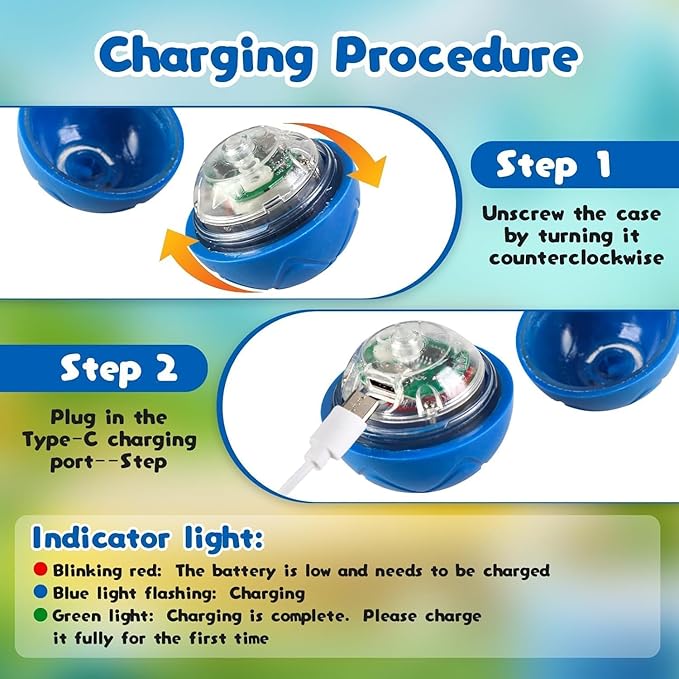 Charging Procedure

Step 1

Unscrew the case by turning it counterclockwise

Step 2

Plug in the Type-C charging port--Step

Indicator light:

Blinking red: The battery is low and needs to be charged

Blue light flashing: Charging

Green light: Charging is complete. Please charge it fully for the first time