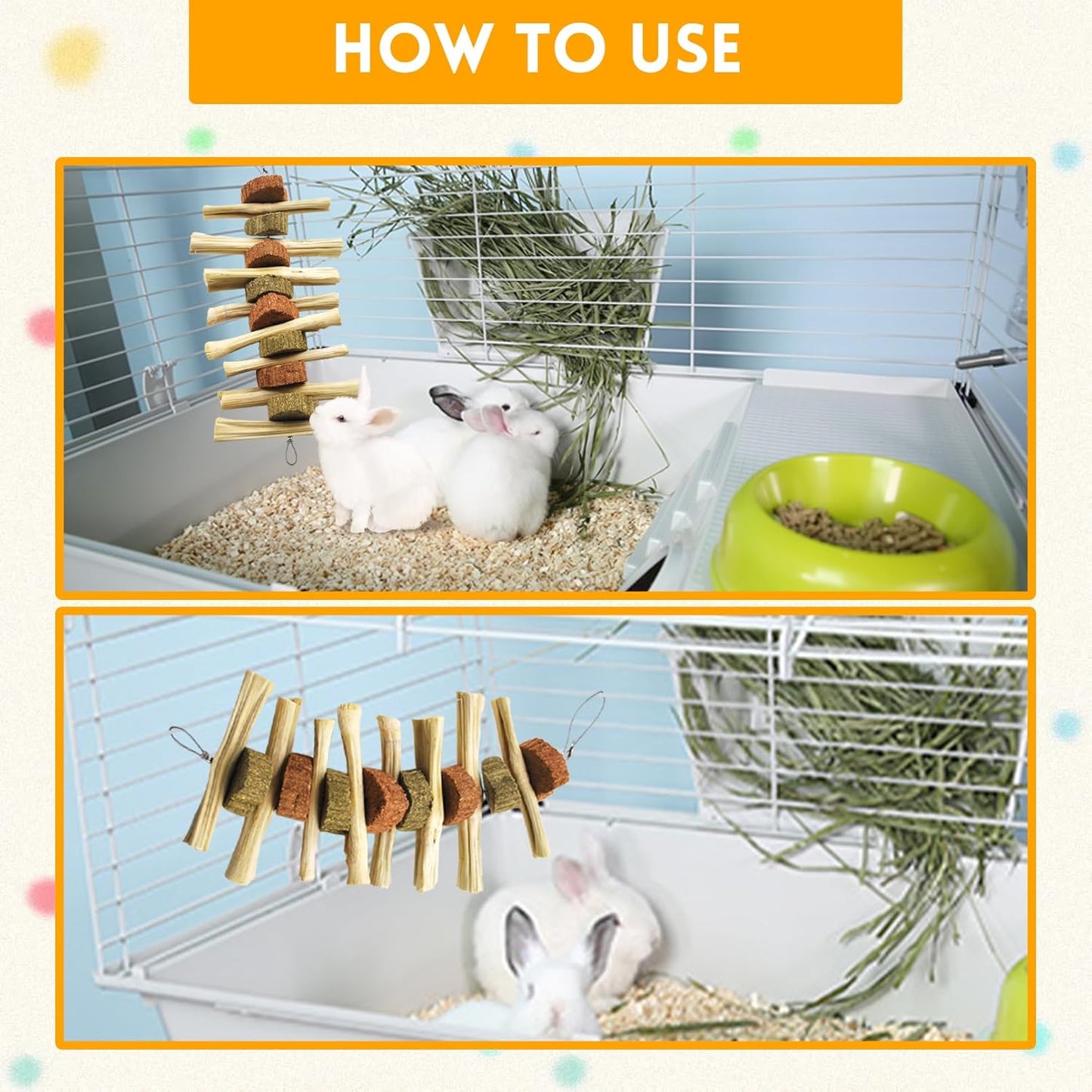 HOW TO USE