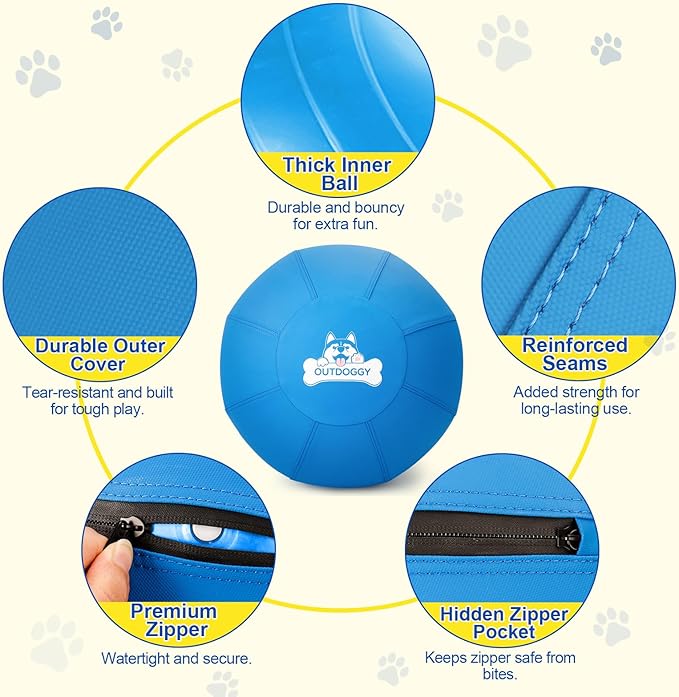 Thick Inner Ball
Durable and bouncy for extra fun.

Durable Outer Cover
Tear-resistant and built for tough play.

OUTDOGGY

Reinforced Seams
Added strength for long-lasting use.

Premium Zipper
Watertight and secure.

Hidden Zipper Pocket
Keeps zipper safe from bites.