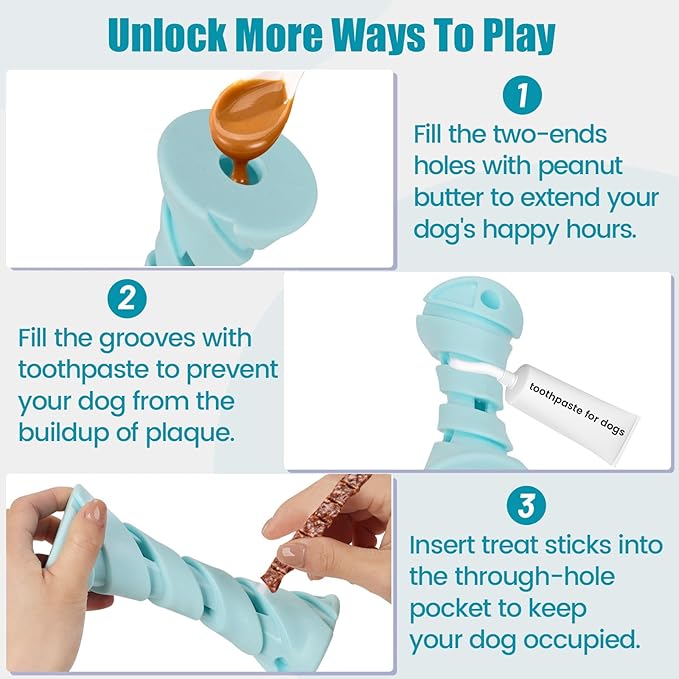 Unlock More Ways To Play

1

Fill the two-ends holes with peanut butter to extend your dog's happy hours.

2

Fill the grooves with toothpaste to prevent your dog from the buildup of plaque.

toothpaste for dogs

3

Insert treat sticks into the through-hole pocket to keep your dog occupied.