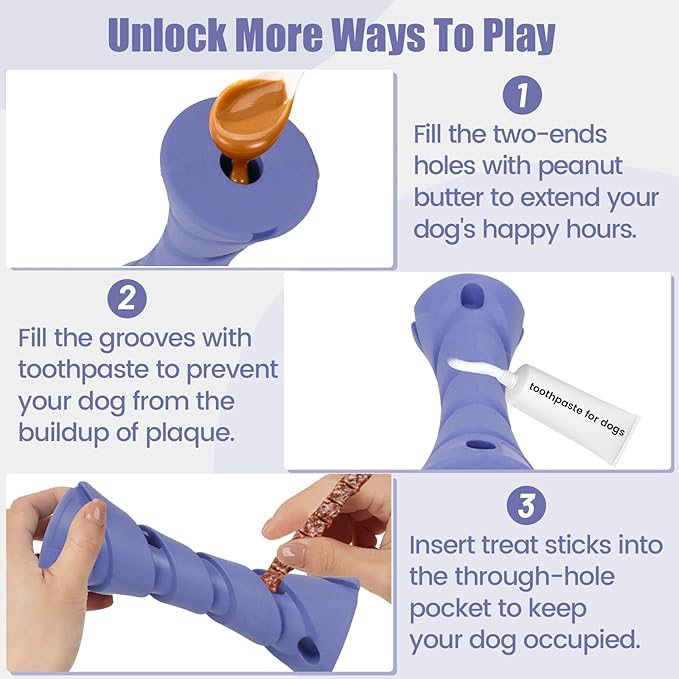 Unlock More Ways To Play

1
Fill the two-ends holes with peanut butter to extend your dog's happy hours.

2
Fill the grooves with toothpaste to prevent your dog from the buildup of plaque.

toothpaste for dogs

3
Insert treat sticks into the through-hole pocket to keep your dog occupied.