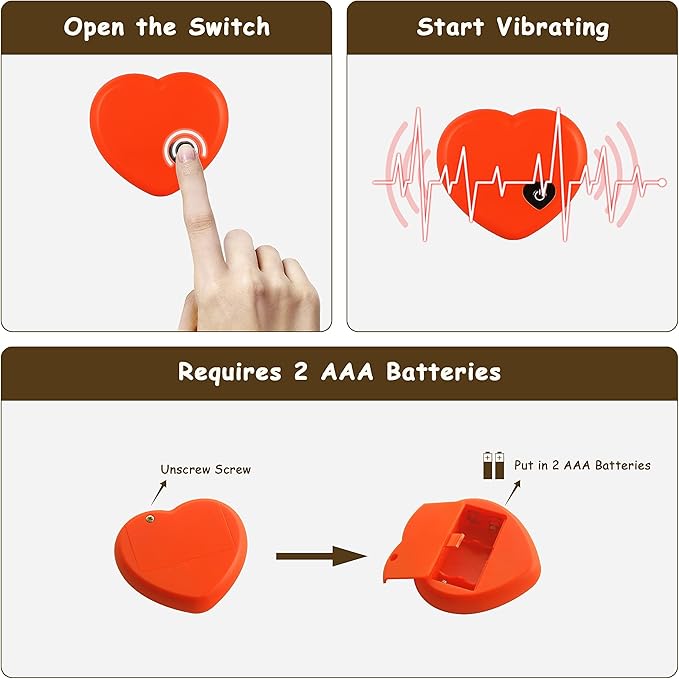 Open the Switch

Start Vibrating

Requires 2 AAA Batteries

Unscrew Screw

Put in 2 AAA Batteries