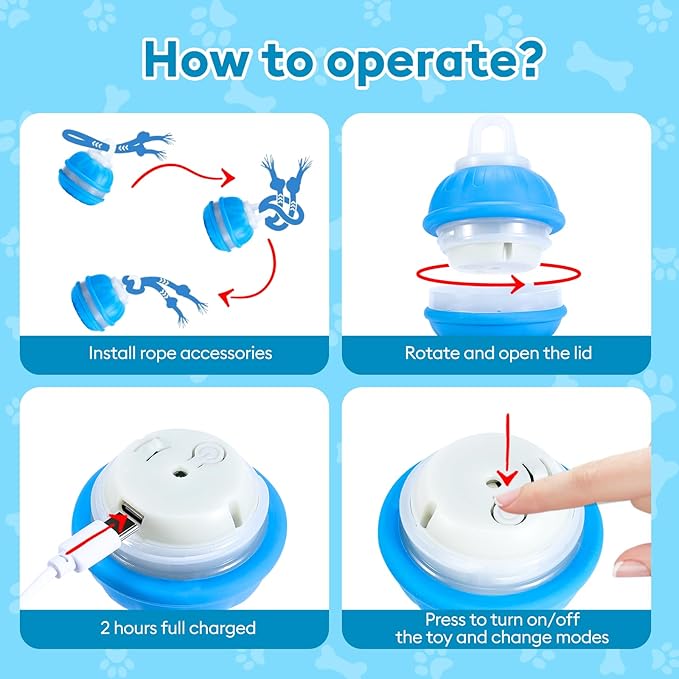 How to operate?

Install rope accessories

Rotate and open the lid

2 hours full charged

Press to turn on/off the toy and change modes