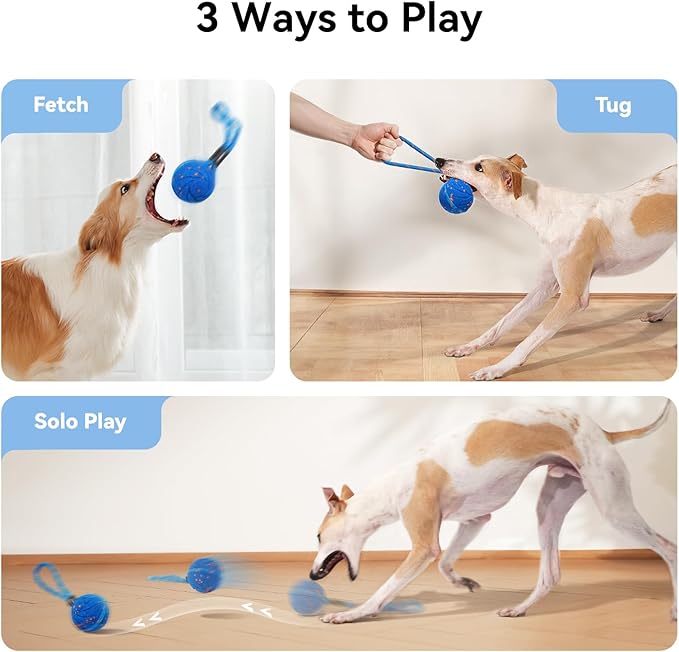 3 Ways to Play

Fetch

Tug

Solo Play