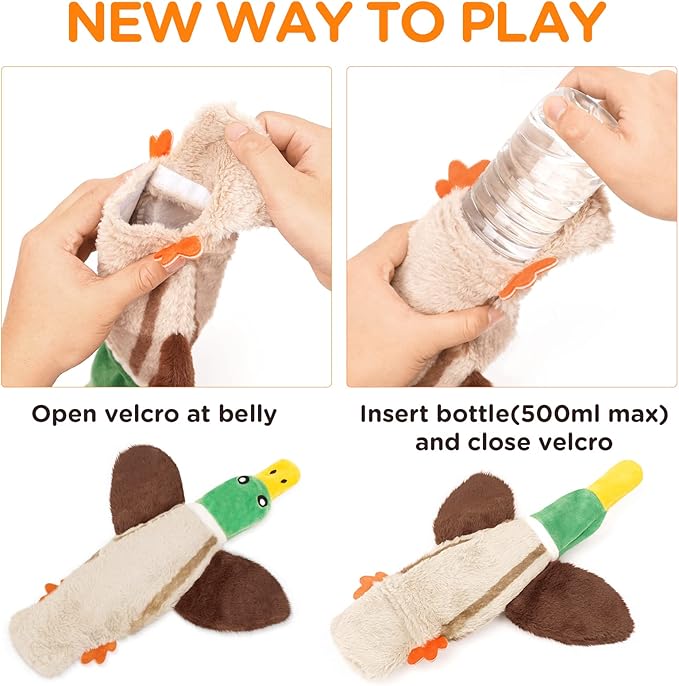 NEW WAY TO PLAY

Open velcro at belly

Insert bottle(500ml max) and close velcro