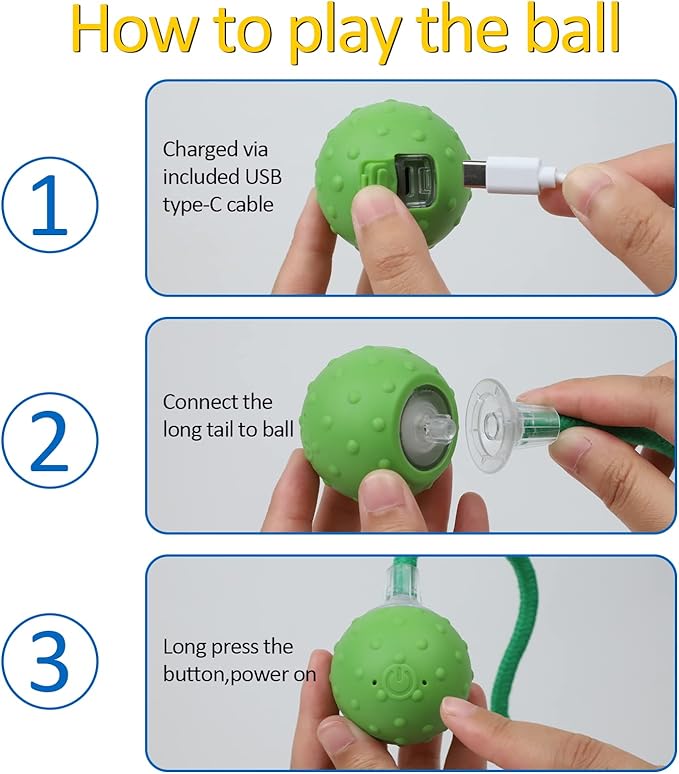 How to play the ball

1

Charged via included USB type-C cable

2

Connect the long tail to ball

3

Long press the button,power on