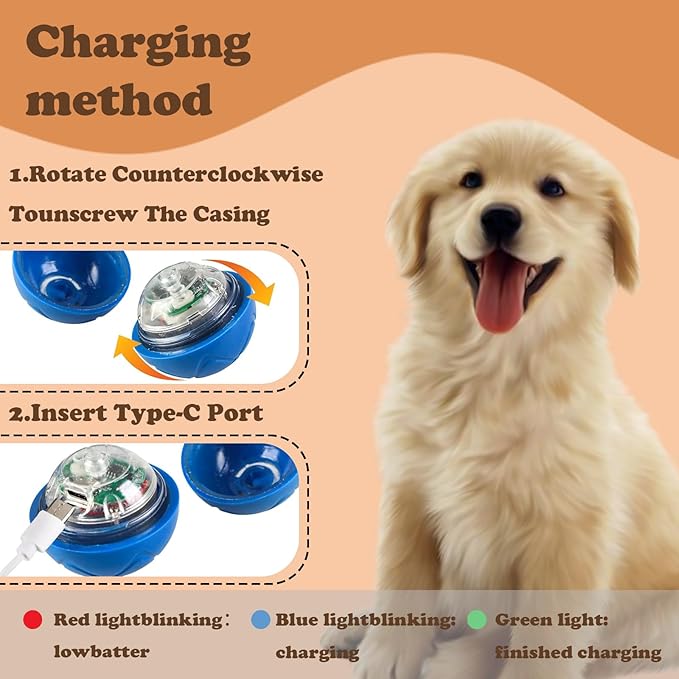 Charging method

1.Rotate Counterclockwise Tounscrew The Casing

2.Insert Type-C Port

Red lightblinking: lowbatter

Blue lightblinking: charging

Green light: finished charging