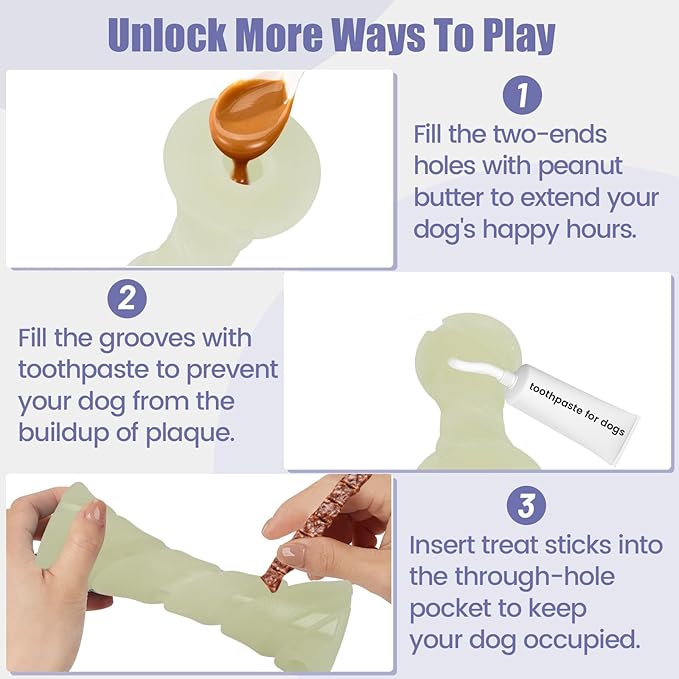 Unlock More Ways To Play

1

Fill the two-ends holes with peanut butter to extend your dog's happy hours.

2

Fill the grooves with toothpaste to prevent your dog from the buildup of plaque.

toothpaste for dogs

3

Insert treat sticks into the through-hole pocket to keep your dog occupied.