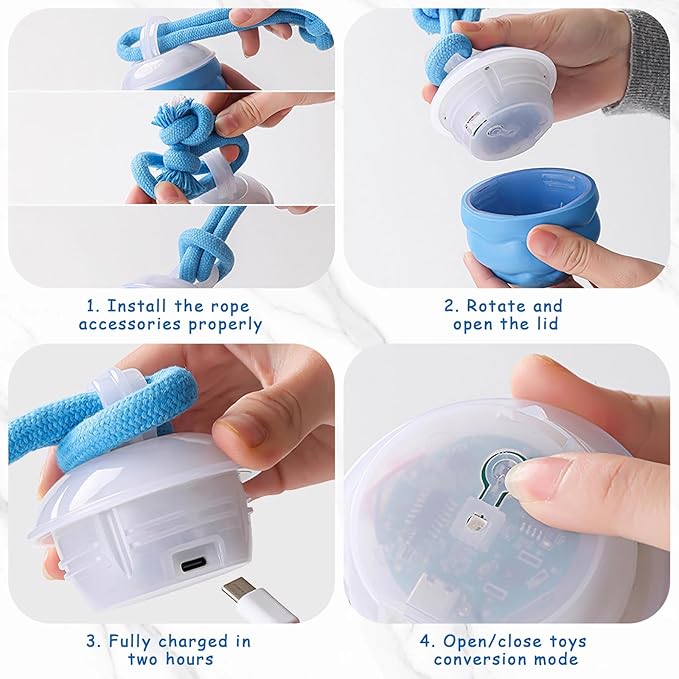 1. Install the rope accessories properly

2. Rotate and open the lid

3. Fully charged in two hours

4. Open/close toys conversion mode