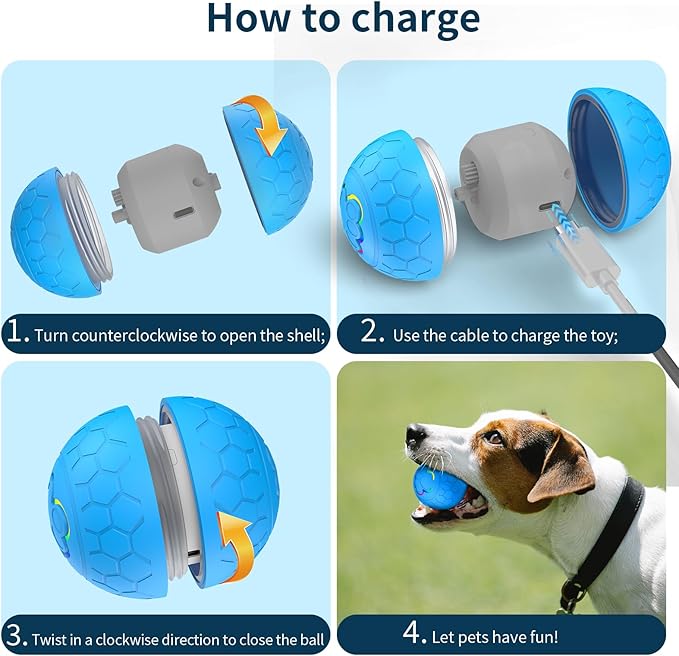 How to charge

1. Turn counterclockwise to open the shell;

2. Use the cable to charge the toy;

3. Twist in a clockwise direction to close the ball

4. Let pets have fun!