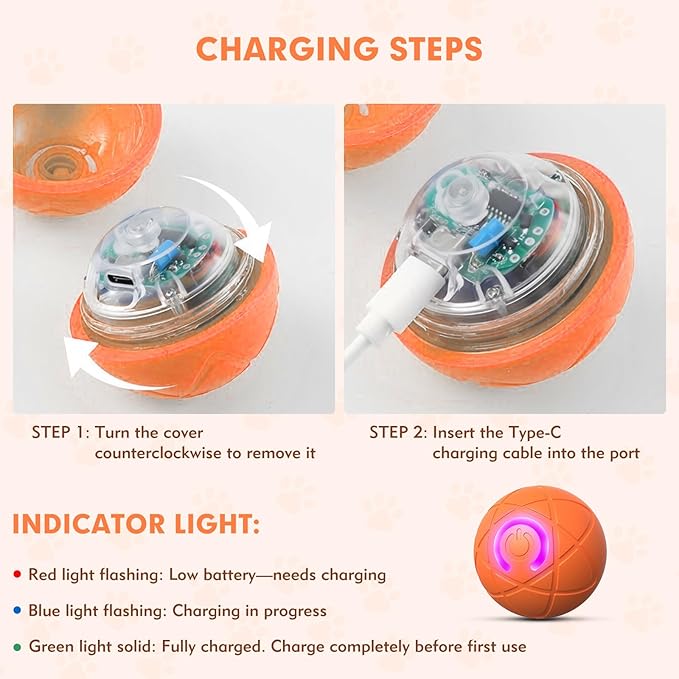 CHARGING STEPS

STEP 1: Turn the cover counterclockwise to remove it

STEP 2: Insert the Type-C charging cable into the port

INDICATOR LIGHT:

• Red light flashing: Low battery—needs charging

• Blue light flashing: Charging in progress

• Green light solid: Fully charged. Charge completely before first use