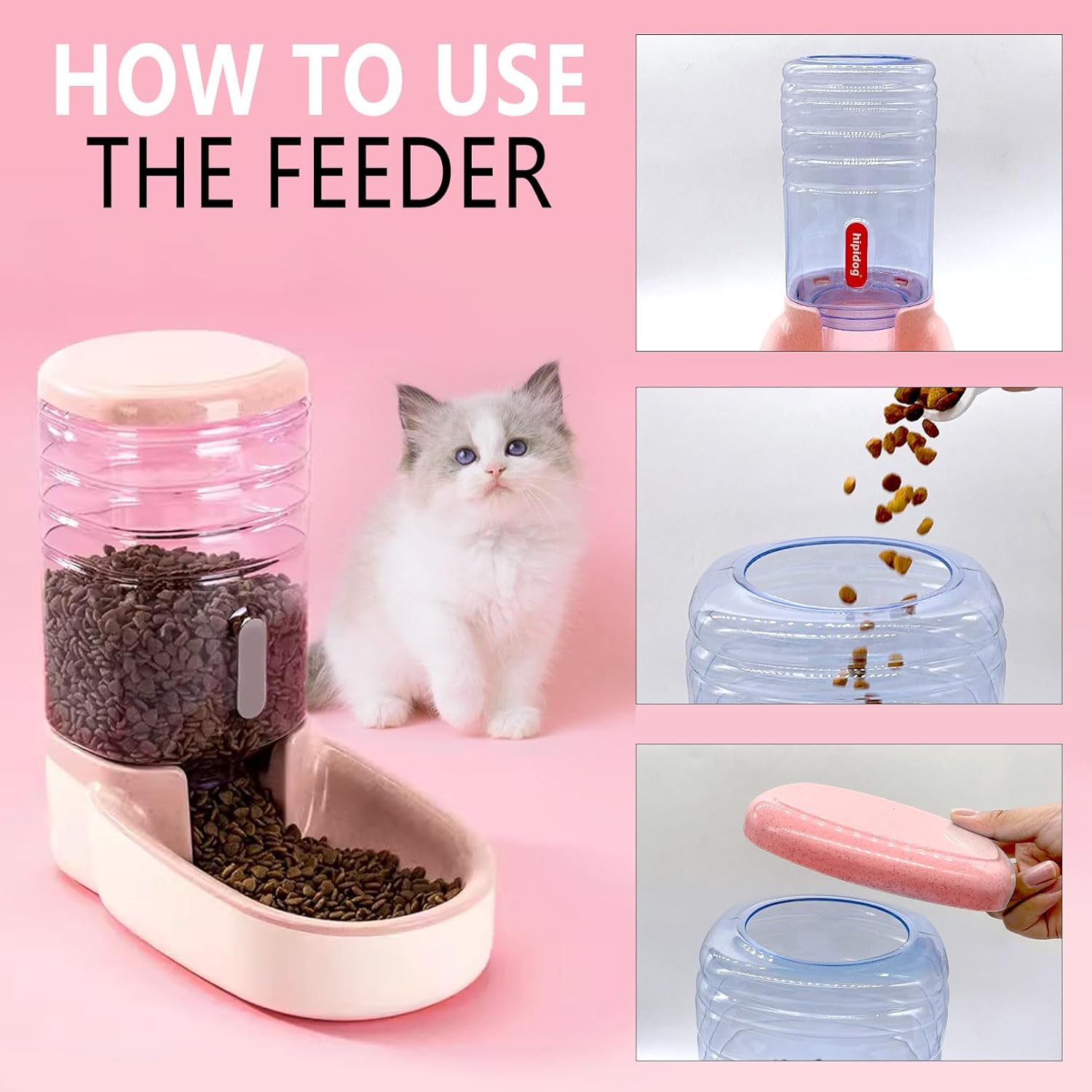 HOW TO USE
THE FEEDER

hipidog