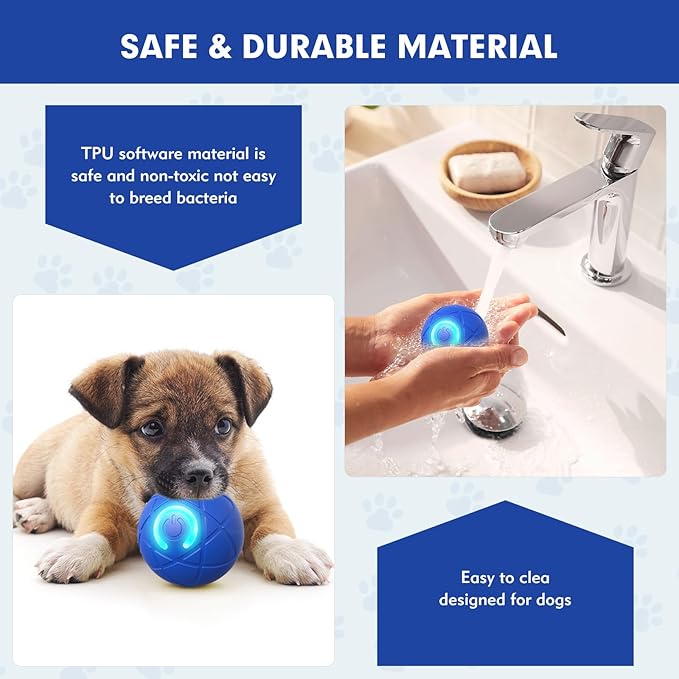 SAFE & DURABLE MATERIAL

TPU software material is safe and non-toxic not easy to breed bacteria

Easy to clea designed for dogs