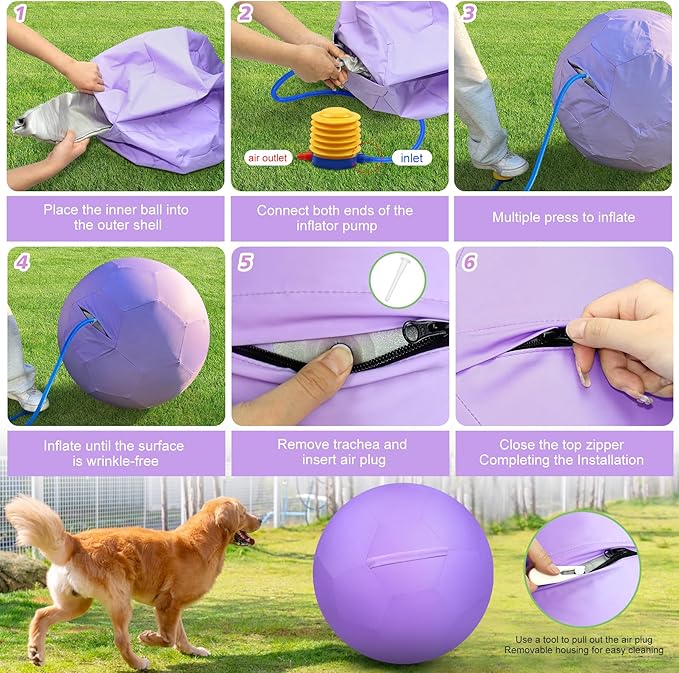 1

Place the inner ball into the outer shell

2

air outlet

inlet

Connect both ends of the inflator pump

3

Multiple press to inflate

4

Inflate until the surface is wrinkle-free

5

Remove trachea and insert air plug

6

Close the top zipper Completing the Installation

Use a tool to pull out the air plug
Removable housing for easy cleaning