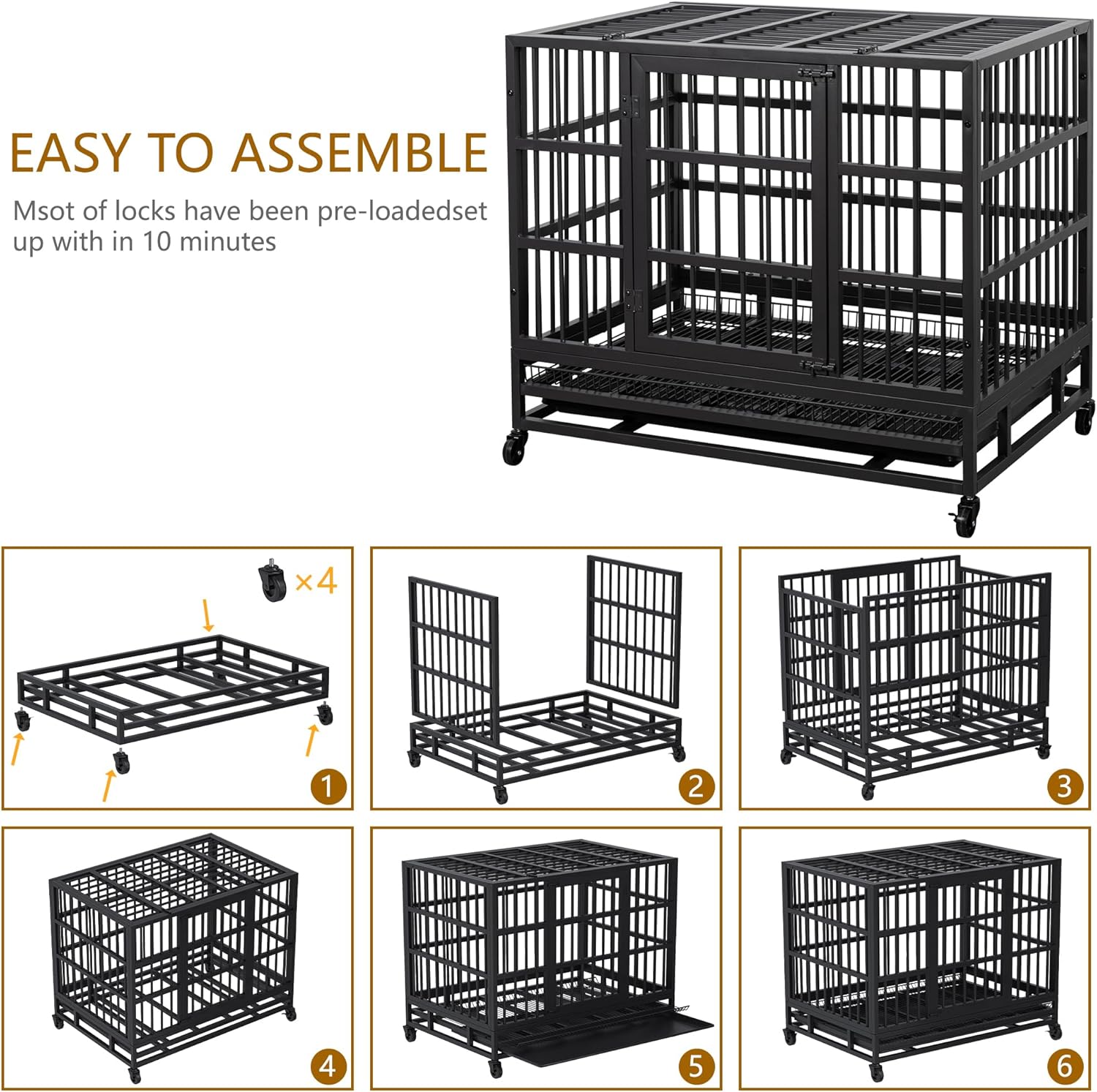 EASY TO ASSEMBLE

Msot of locks have been pre-loadedset up with in 10 minutes

×4

1

2

3

4

5

6